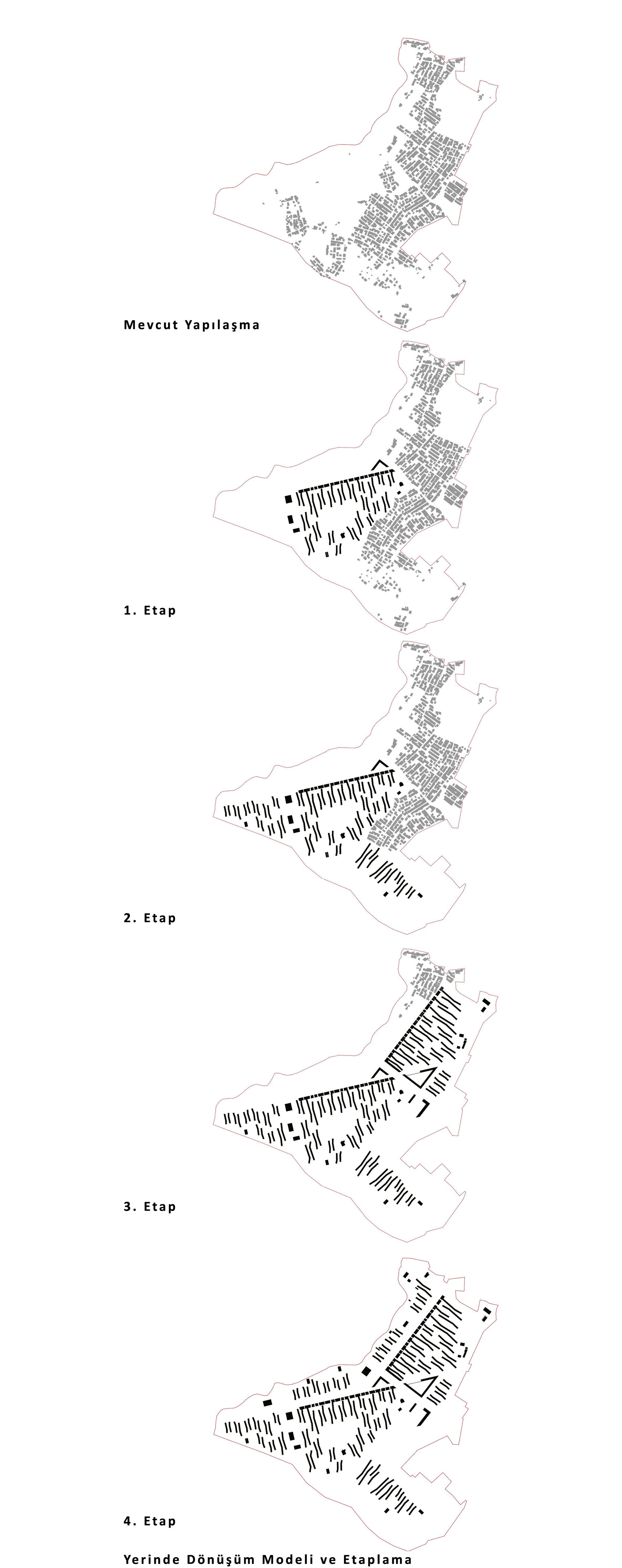 Mevcut Yapılaşma

1. Etap

2. Etap

3. Etap

4. Etap

Yerinde Dönüşüm Modeli ve Etaplama